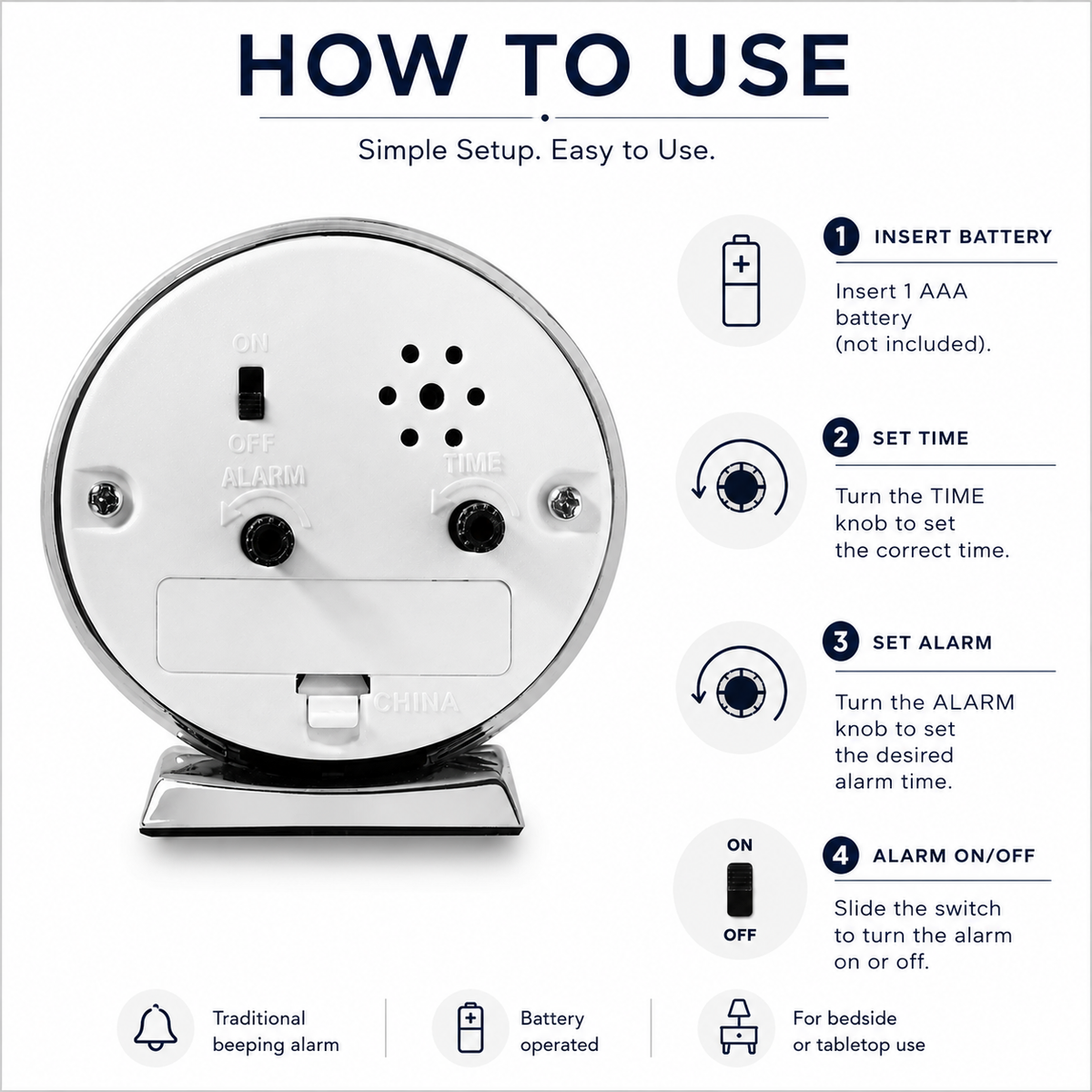 HOW TO USE

Simple Setup. Easy to Use.

ON

OFF

ALARM

TIME

CHINA

1 INSERT BATTERY

Insert 1 AAA battery (not included).

2 SET TIME

Turn the TIME knob to set the correct time.

3 SET ALARM

Turn the ALARM knob to set the desired alarm time.

ON

OFF

4 ALARM ON/OFF

Slide the switch to turn the alarm on or off.

Traditional beeping alarm

Battery operated

For bedside or tabletop use